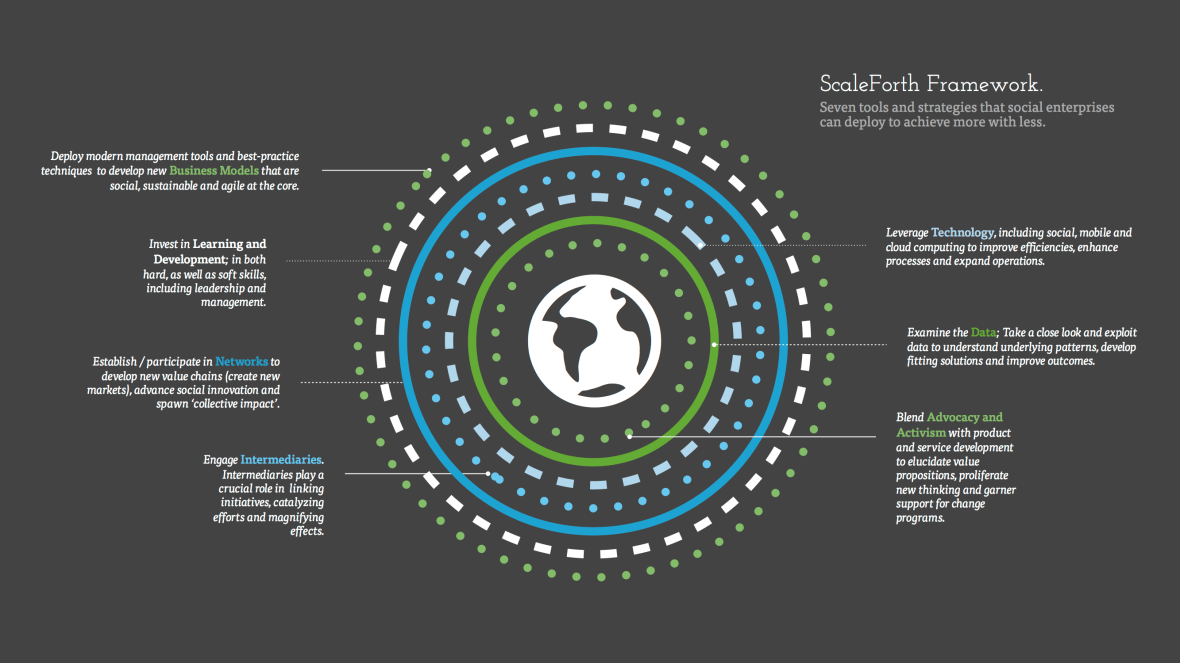 ScaleForth Framework.
Seven tools and strategies that social enterprises can deploy to achieve more with less.

Deploy modern management tools and best-practice techniques to develop new Business Models that are social, sustainable and agile at the core.

Invest in Learning and Development; in both hard, as well as soft skills, including leadership and management.

Establish / participate in Networks to develop new value chains (create new markets), advance social innovation and spawn 'collective impact'.

Engage Intermediaries. Intermediaries play a crucial role in linking initiatives, catalyzing efforts and magnifying effects.

Leverage Technology, including social, mobile and cloud computing to improve efficiencies, enhance processes and expand operations.

Examine the Data; Take a close look and exploit data to understand underlying patterns, develop fitting solutions and improve outcomes.

Blend Advocacy and Activism with product and service development to elucidate value propositions, proliferate new thinking and garner support for change programs.